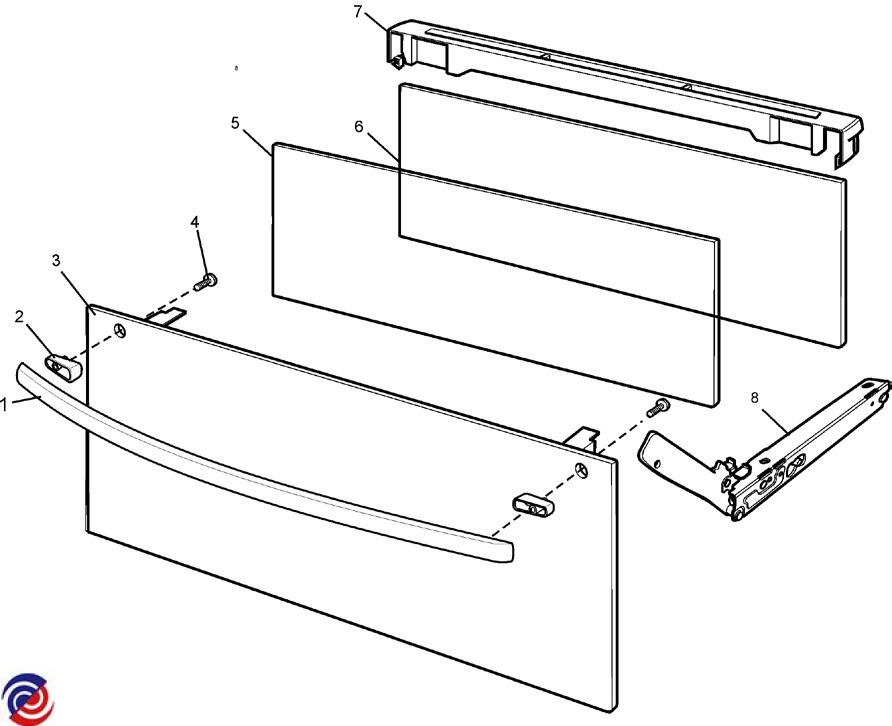 7
5
6
4
3
2
1
8